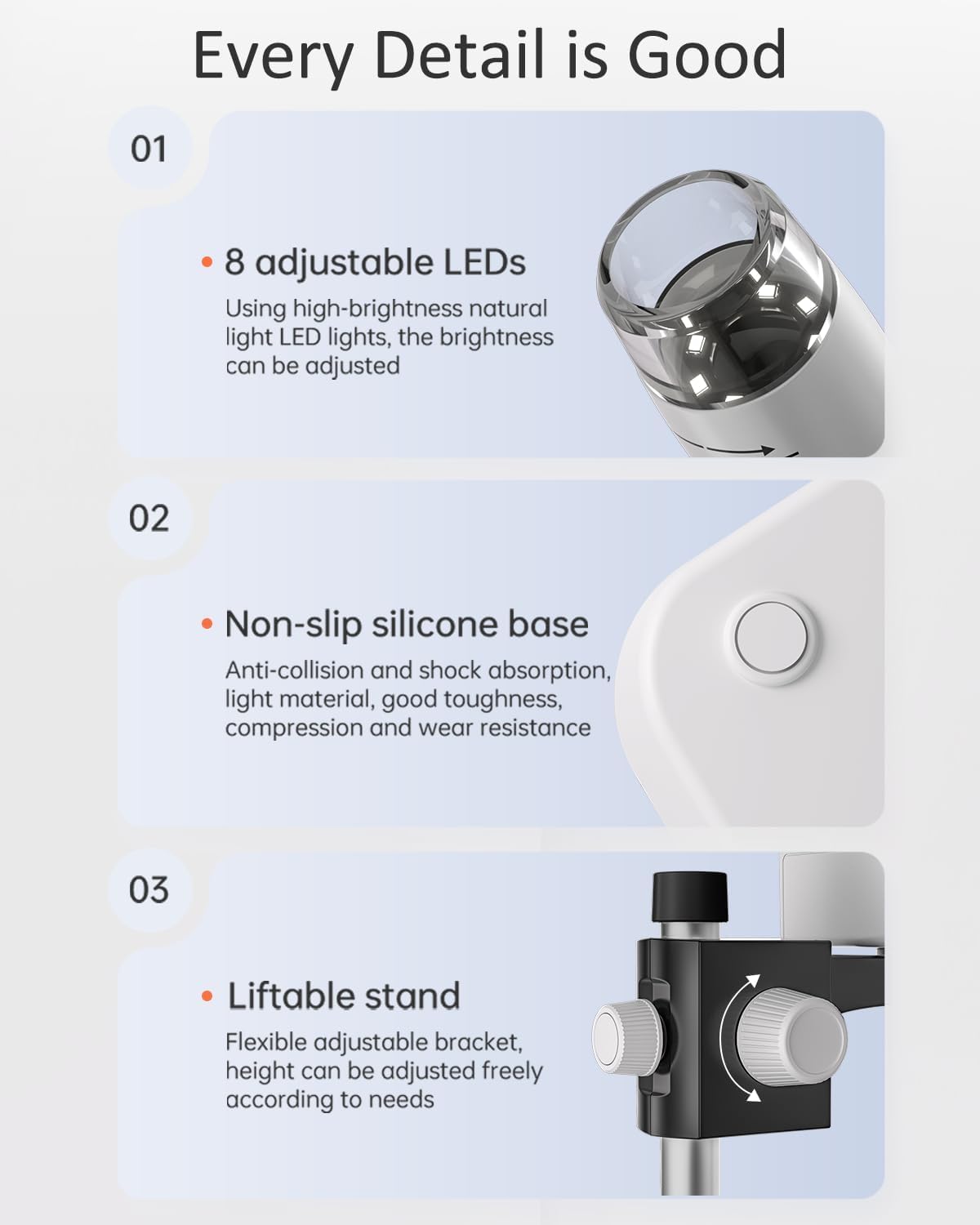 Every Detail is Good

01

• 8 adjustable LEDs

Using high-brightness natural light LED lights, the brightness can be adjusted

02

• Non-slip silicone base

Anti-collision and shock absorption, light material, good toughness, compression and wear resistance

03

• Liftable stand

Flexible adjustable bracket, height can be adjusted freely according to needs