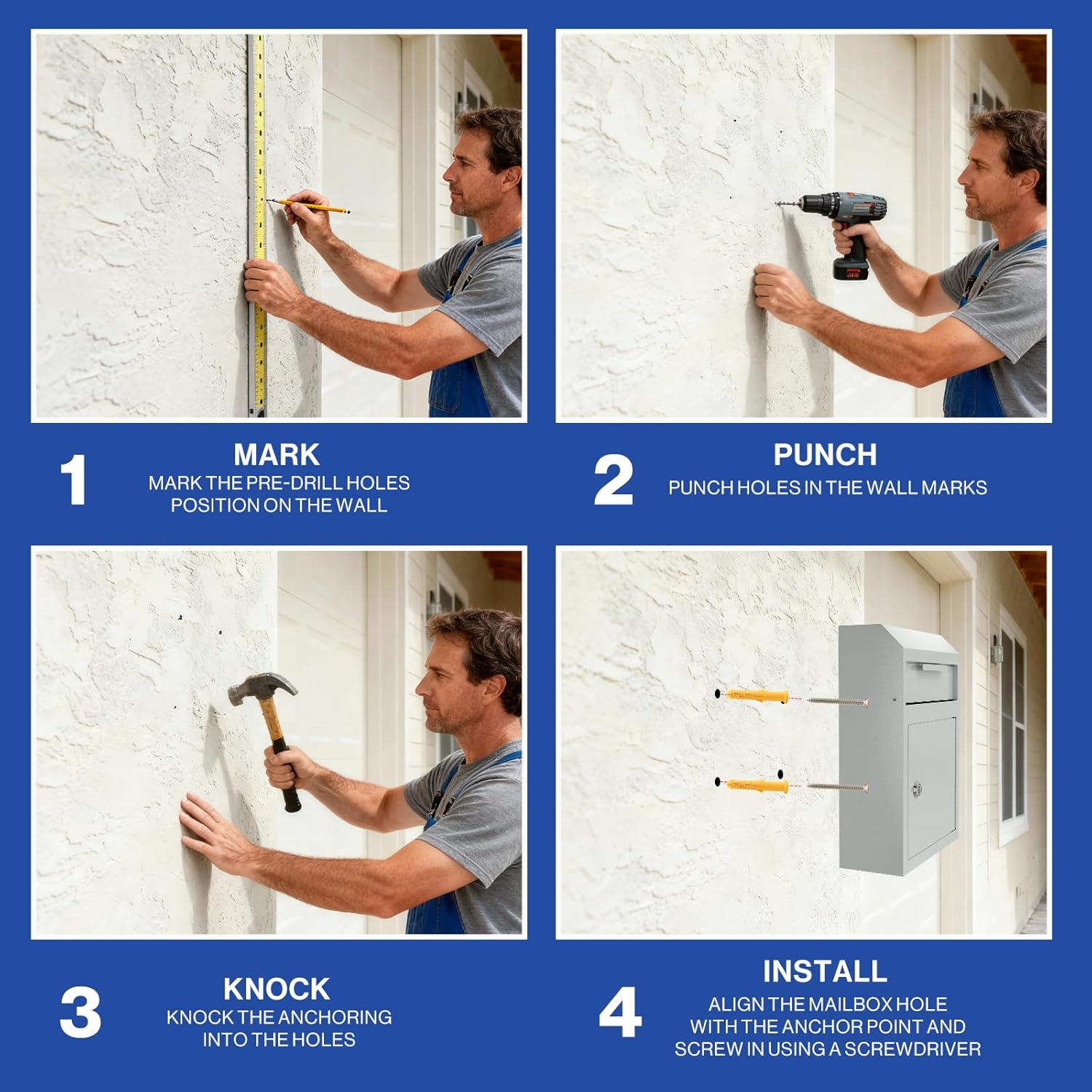 1

MARK
MARK THE PRE-DRILL HOLES POSITION ON THE WALL

2

PUNCH
PUNCH HOLES IN THE WALL MARKS

3

KNOCK
KNOCK THE ANCHORING INTO THE HOLES

4

INSTALL
ALIGN THE MAILBOX HOLE WITH THE ANCHOR POINT AND SCREW IN USING A SCREWDRIVER