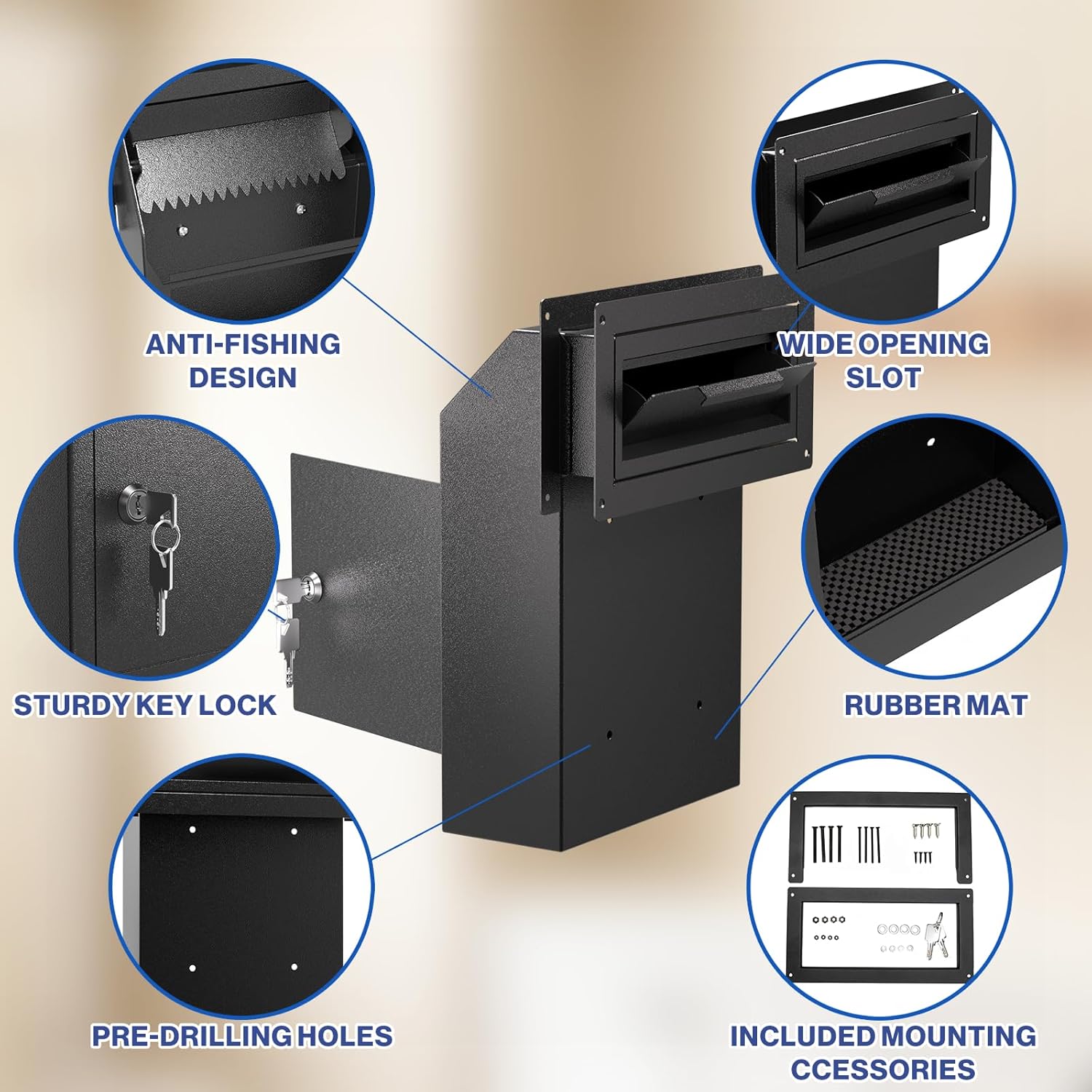 ANTI-FISHING DESIGN

WIDE OPENING SLOT

STURDY KEY LOCK

RUBBER MAT

PRE-DRILLING HOLES

INCLUDED MOUNTING CCESSORIES