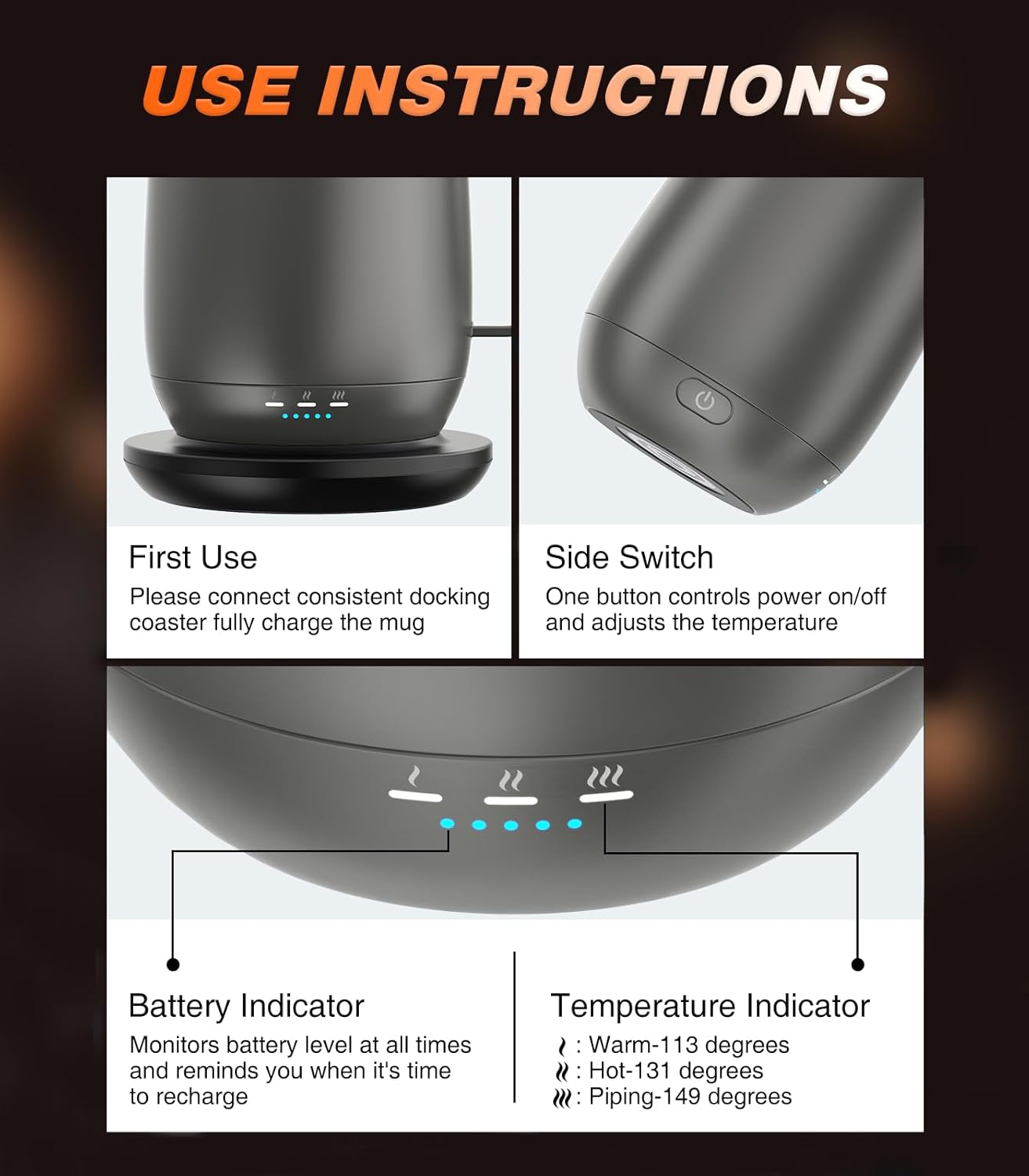 USE INSTRUCTIONS

First Use
Please connect consistent docking coaster fully charge the mug

Side Switch
One button controls power on/off and adjusts the temperature

Battery Indicator
Monitors battery level at all times and reminds you when it's time to recharge

Temperature Indicator
: Warm-113 degrees
: Hot-131 degrees
: Piping-149 degrees