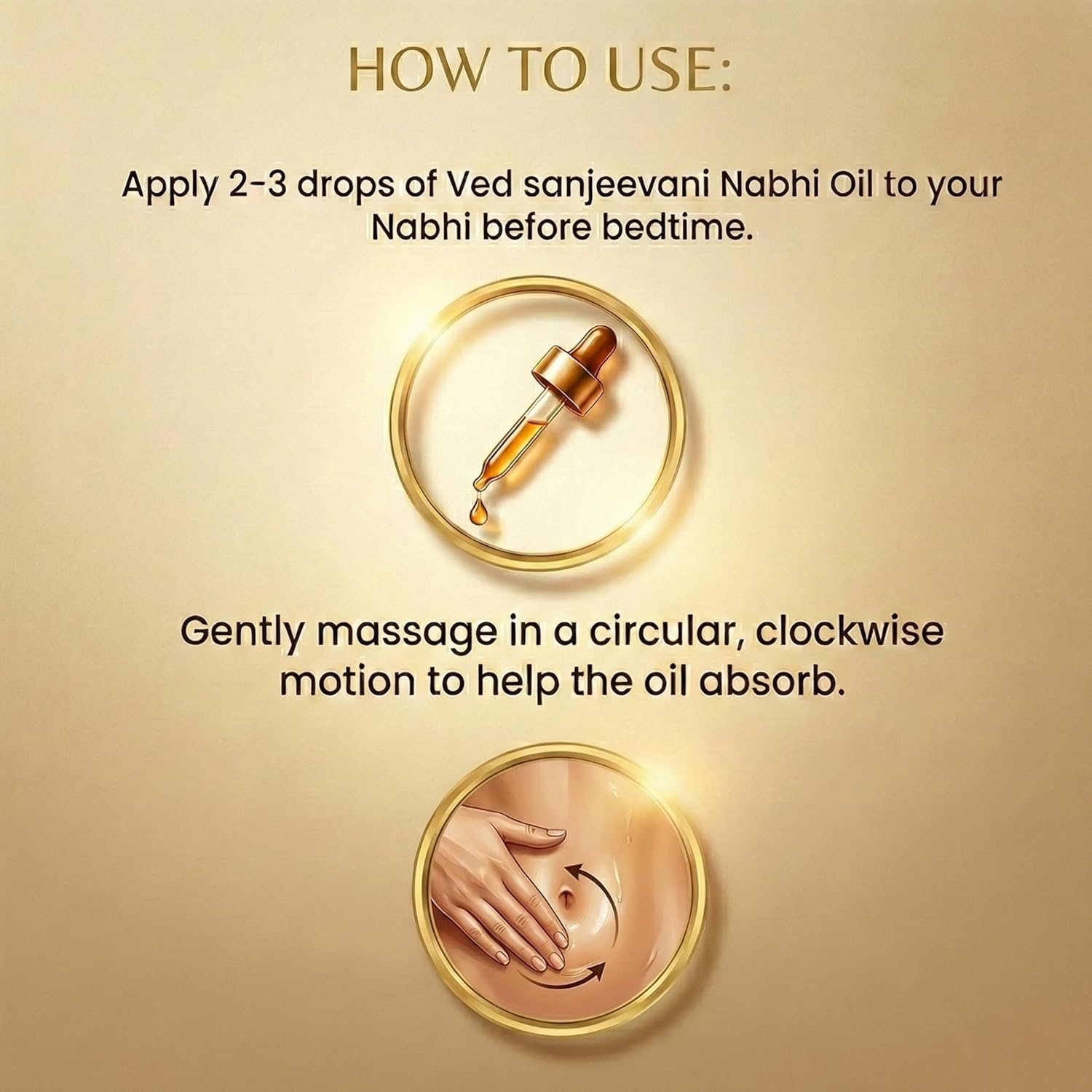 HOW TO USE:

Apply 2-3 drops of Ved sanjeevani Nabhi Oil to your Nabhi before bedtime.

Gently massage in a circular, clockwise motion to help the oil absorb.